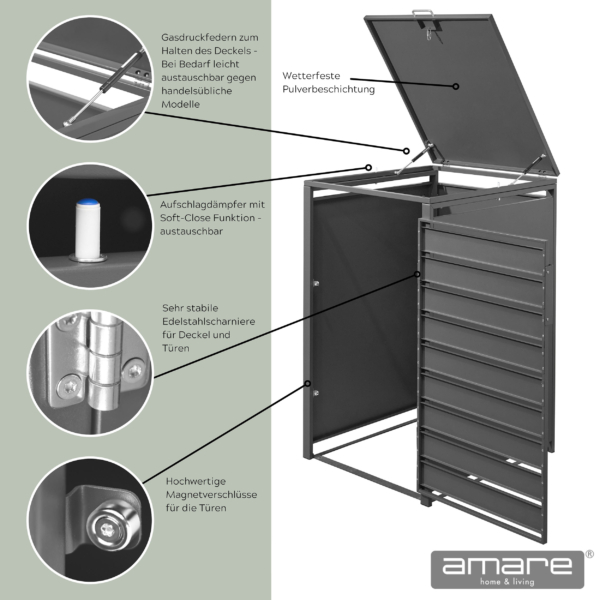 Gasdruckfedern zum Halten des Deckels - Bei Bedarf leicht austauschbar gegen handelsübliche Modelle

Wetterfeste Pulverbeschichtung

Aufschlagdämpfer mit Soft-Close Funktion - austauschbar

Sehr stabile Edelstahlscharniere für Deckel und Türen

Hochwertige Magnetverschlüsse für die Türen

amare®
home & living